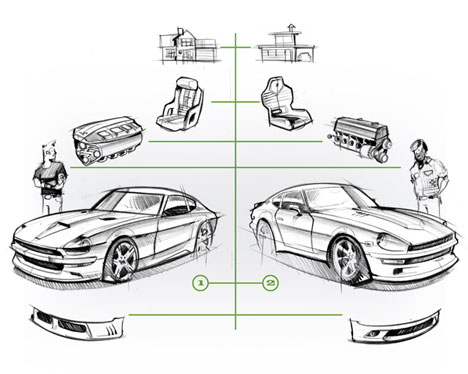 1
2